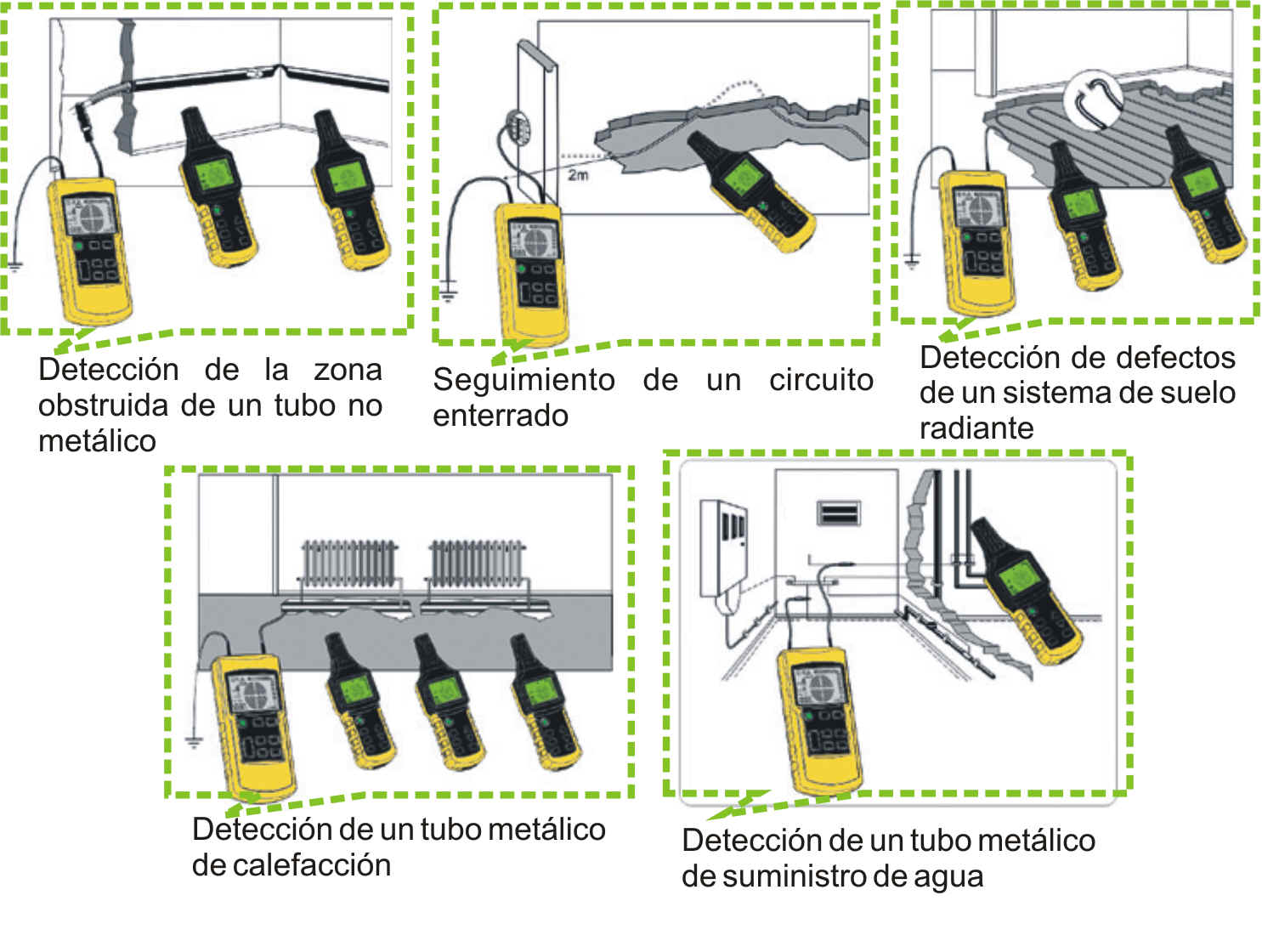 Detección de la zona obstruida de un tubo no metálico

2m

Seguimiento de un circuito enterrado

Detección de defectos de un sistema de suelo radiante

Detección de un tubo metálico de calefacción

Detección de un tubo metálico de suministro de agua