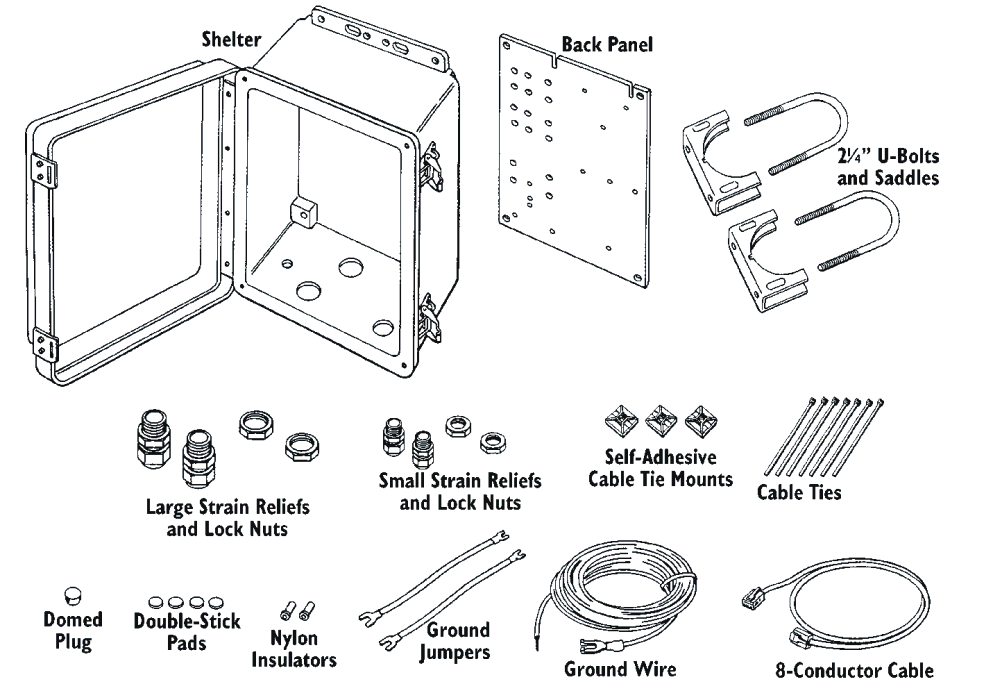 Shelter

Back Panel

2¼" U-Bolts and Saddles

Large Strain Reliefs and Lock Nuts

Small Strain Reliefs and Lock Nuts

Self-Adhesive Cable Tie Mounts

Cable Ties

Domed Plug

Double-Stick Pads

Nylon Insulators

Ground Jumpers

Ground Wire

8-Conductor Cable