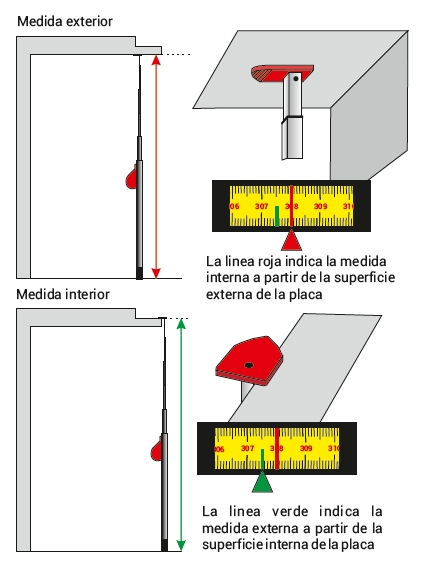 Medida exterior

06 307 308 309 310

La linea roja indica la medida interna a partir de la superficie externa de la placa

Medida interior

06 307 308 309 310

La linea verde indica la medida externa a partir de la superficie interna de la placa